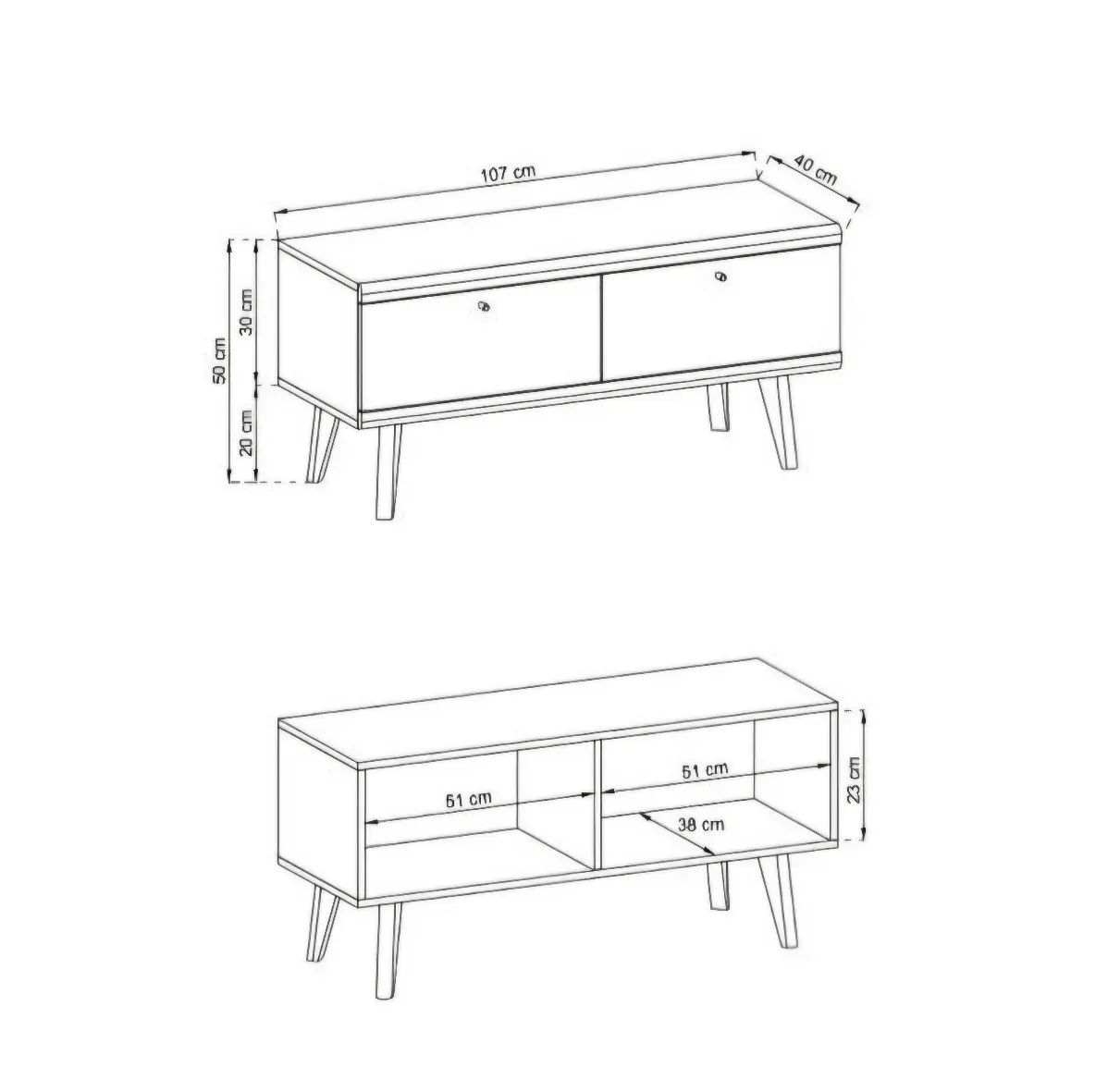 107 cm
40 cm
50 cm
30 cm
20 cm

51 cm
51 cm
38 cm
23 cm